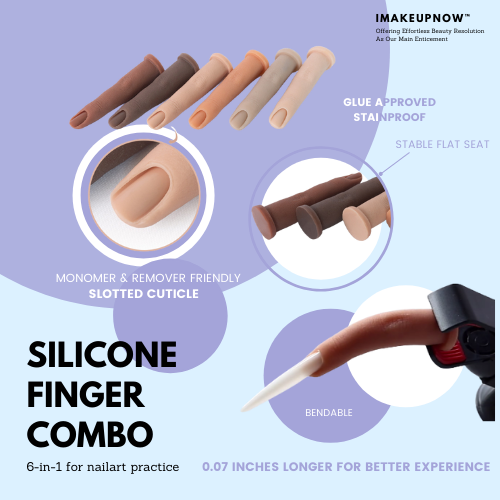 IMAKEUPNOW™
Offering Effortless Beauty Resolution As Our Main Enticement

GLUE APPROVED
STAINPROOF

STABLE FLAT SEAT

MONOMER & REMOVER FRIENDLY
SLOTTED CUTICLE

SILICONE FINGER COMBO

6-in-1 for nailart practice

BENDABLE

0.07 INCHES LONGER FOR BETTER EXPERIENCE