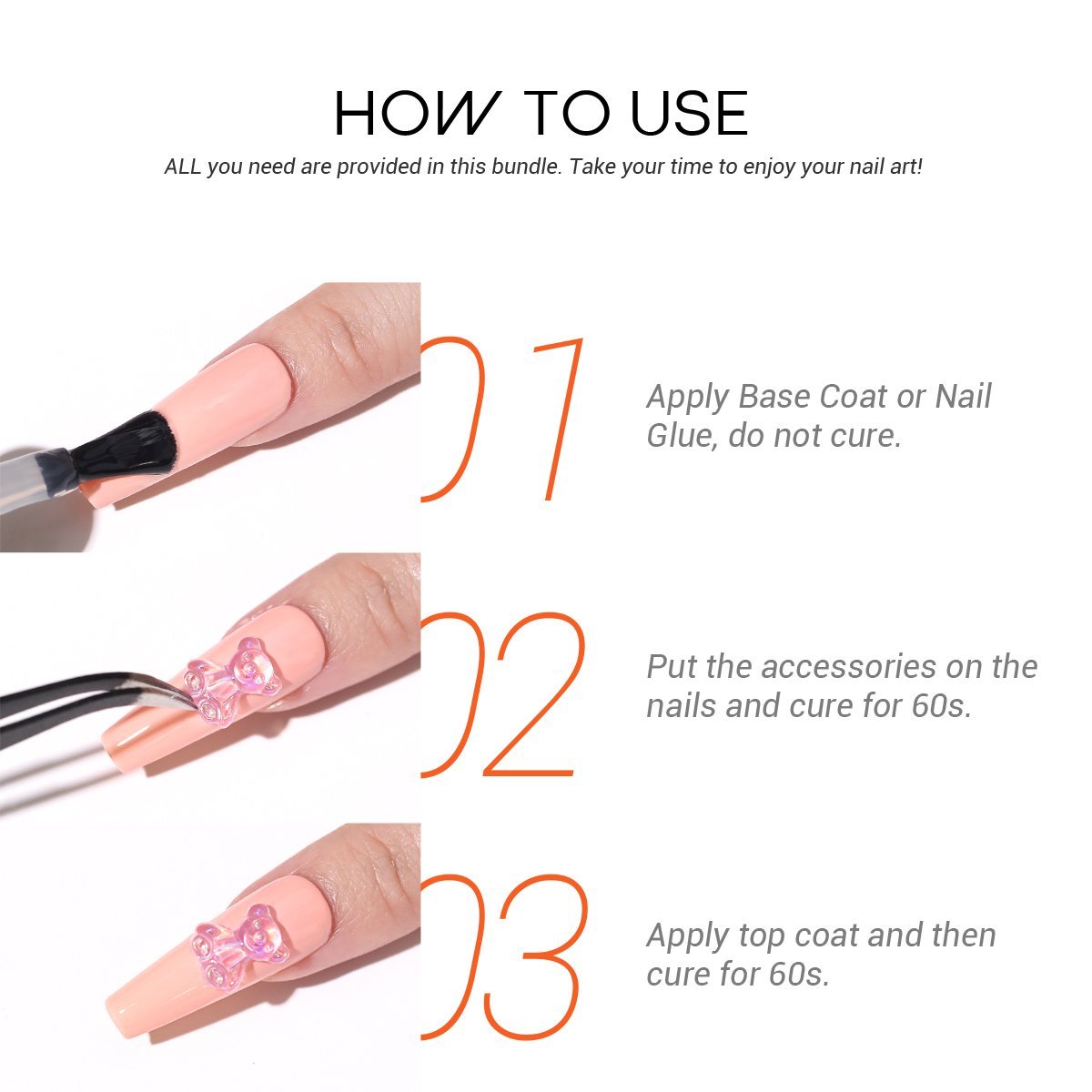 HOW TO USE
ALL you need are provided in this bundle. Take your time to enjoy your nail art!

01
Apply Base Coat or Nail Glue, do not cure.

02
Put the accessories on the nails and cure for 60s.

03
Apply top coat and then cure for 60s.