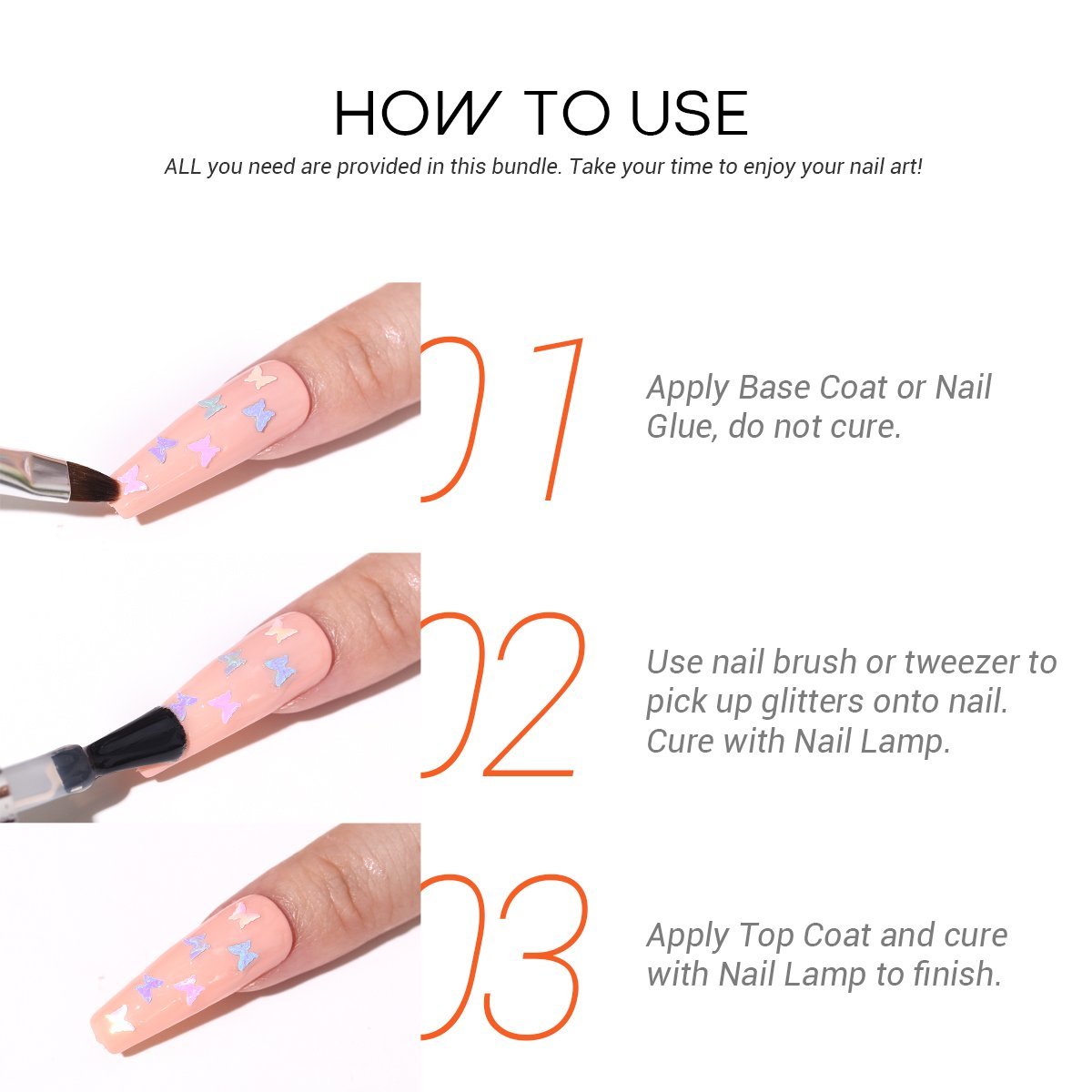 HOW TO USE

ALL you need are provided in this bundle. Take your time to enjoy your nail art!

01

Apply Base Coat or Nail Glue, do not cure.

02

Use nail brush or tweezer to pick up glitters onto nail. Cure with Nail Lamp.

03

Apply Top Coat and cure with Nail Lamp to finish.