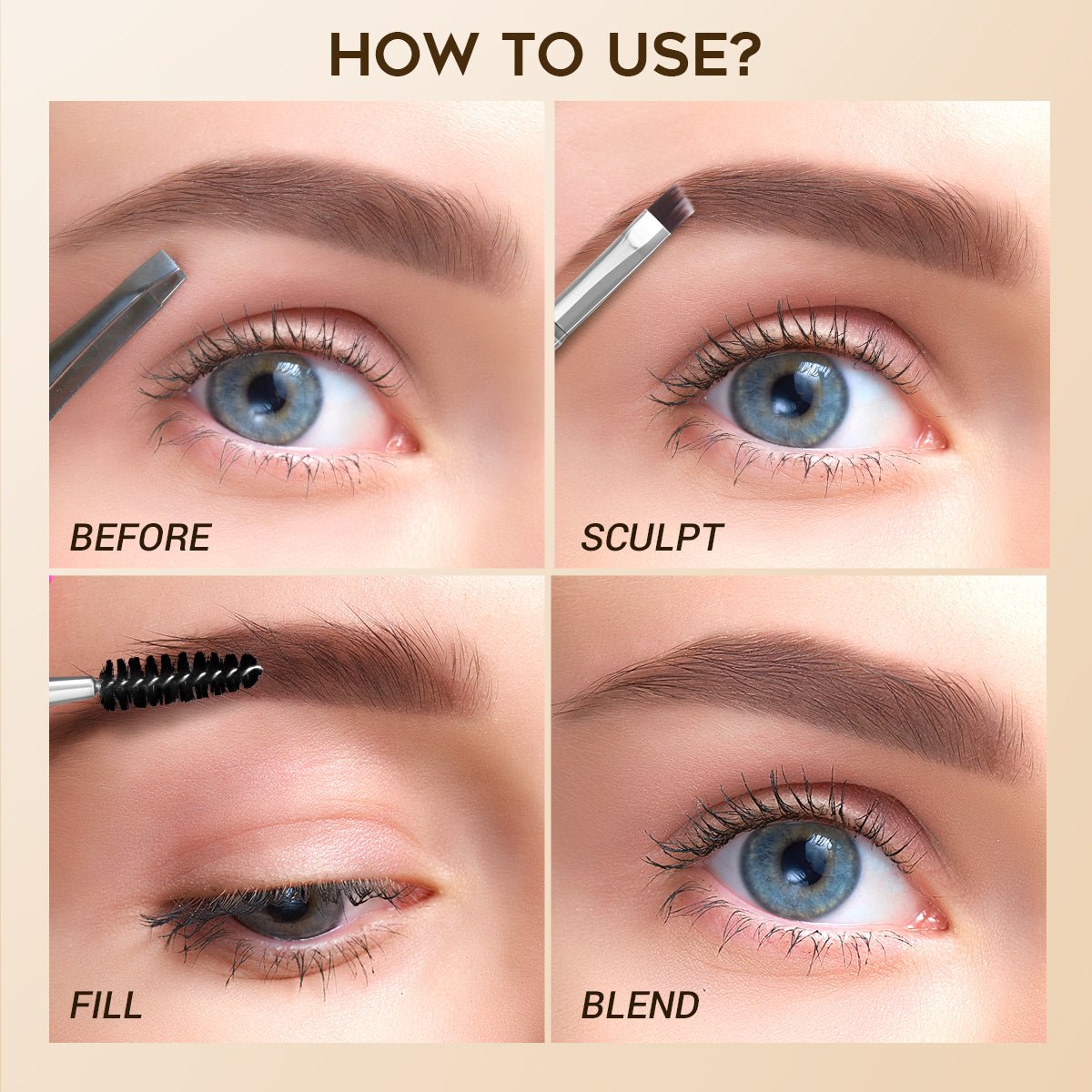 HOW TO USE?

BEFORE

SCULPT

FILL

BLEND