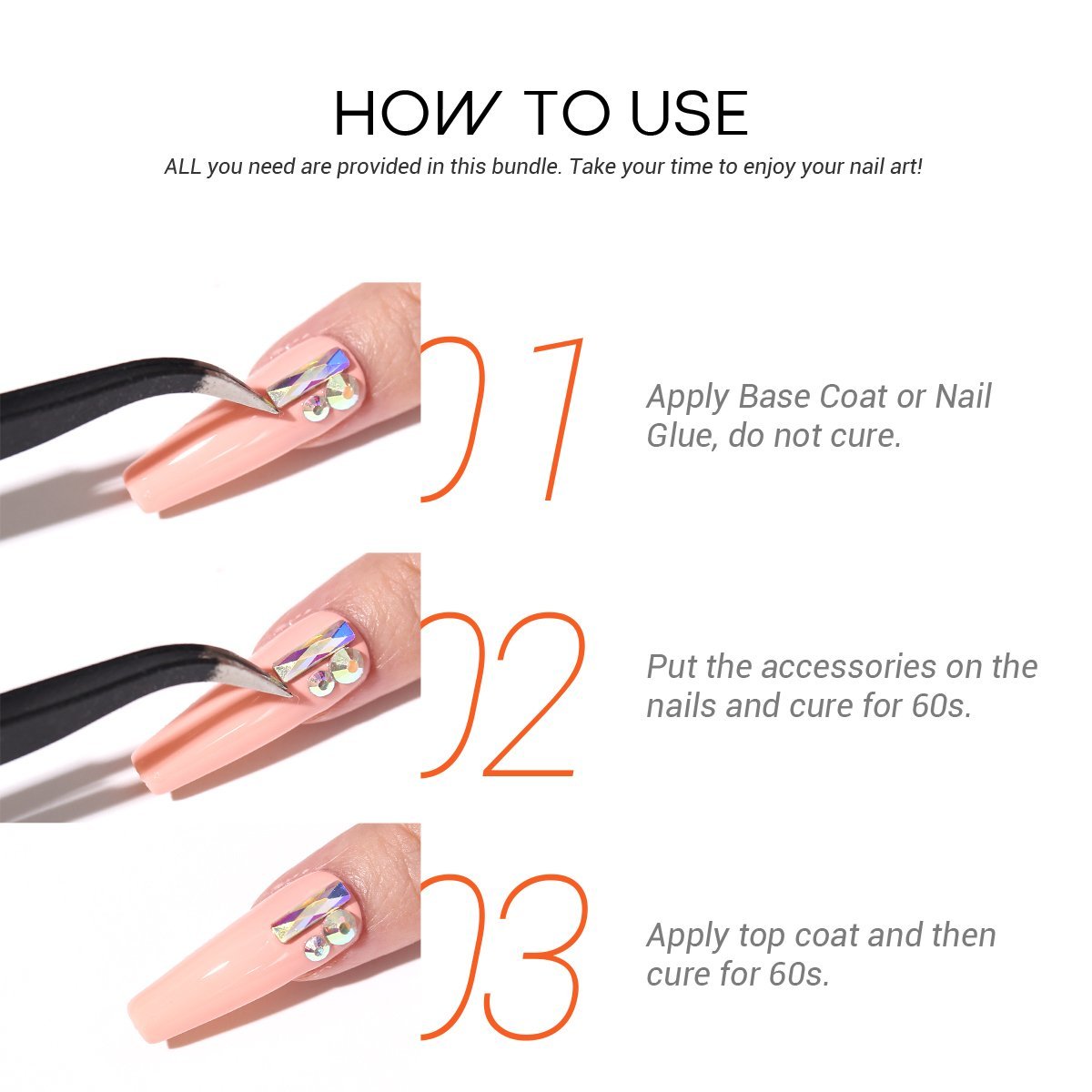 HOW TO USE

ALL you need are provided in this bundle. Take your time to enjoy your nail art!

01

Apply Base Coat or Nail Glue, do not cure.

02

Put the accessories on the nails and cure for 60s.

03

Apply top coat and then cure for 60s.