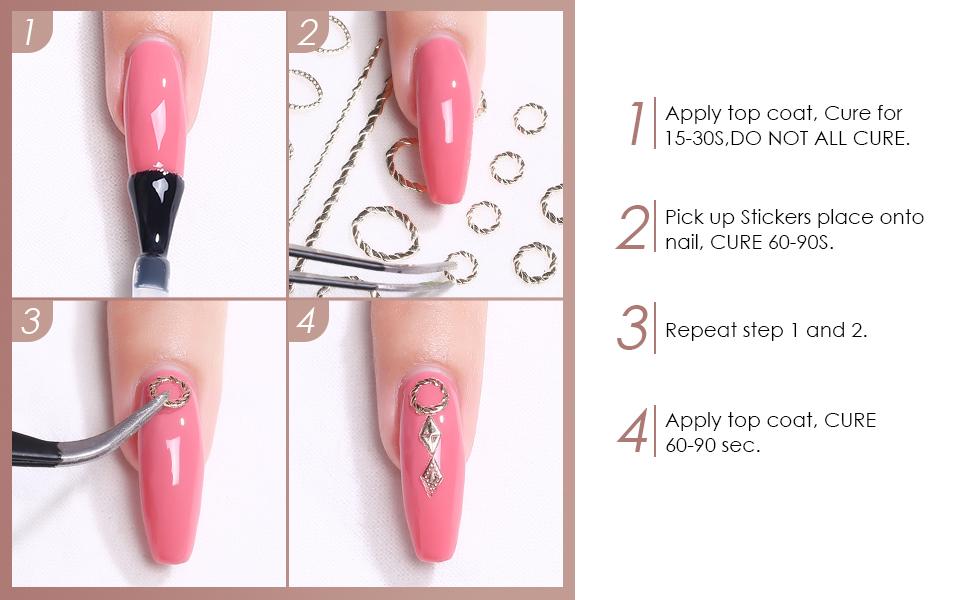 1

2

3

4

1 Apply top coat, Cure for 15-30S,DO NOT ALL CURE.

2 Pick up Stickers place onto nail, CURE 60-90S.

3 Repeat step 1 and 2.

4 Apply top coat, CURE 60-90 sec.