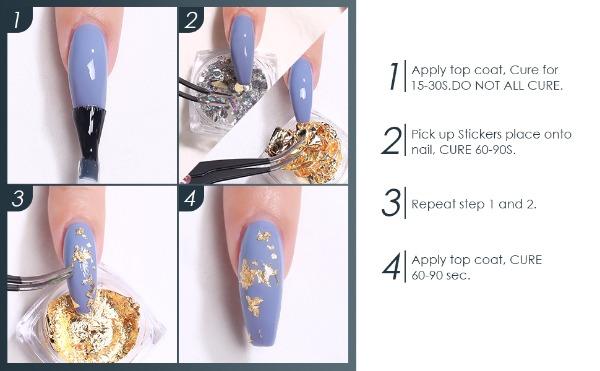 1

2

3

4

1 Apply top coat, Cure for 15-30S.DO NOT ALL CURE.

2 Pick up Stickers place onto nail, CURE 60-90S.

3 Repeat step 1 and 2.

4 Apply top coat, CURE 60-90 sec.