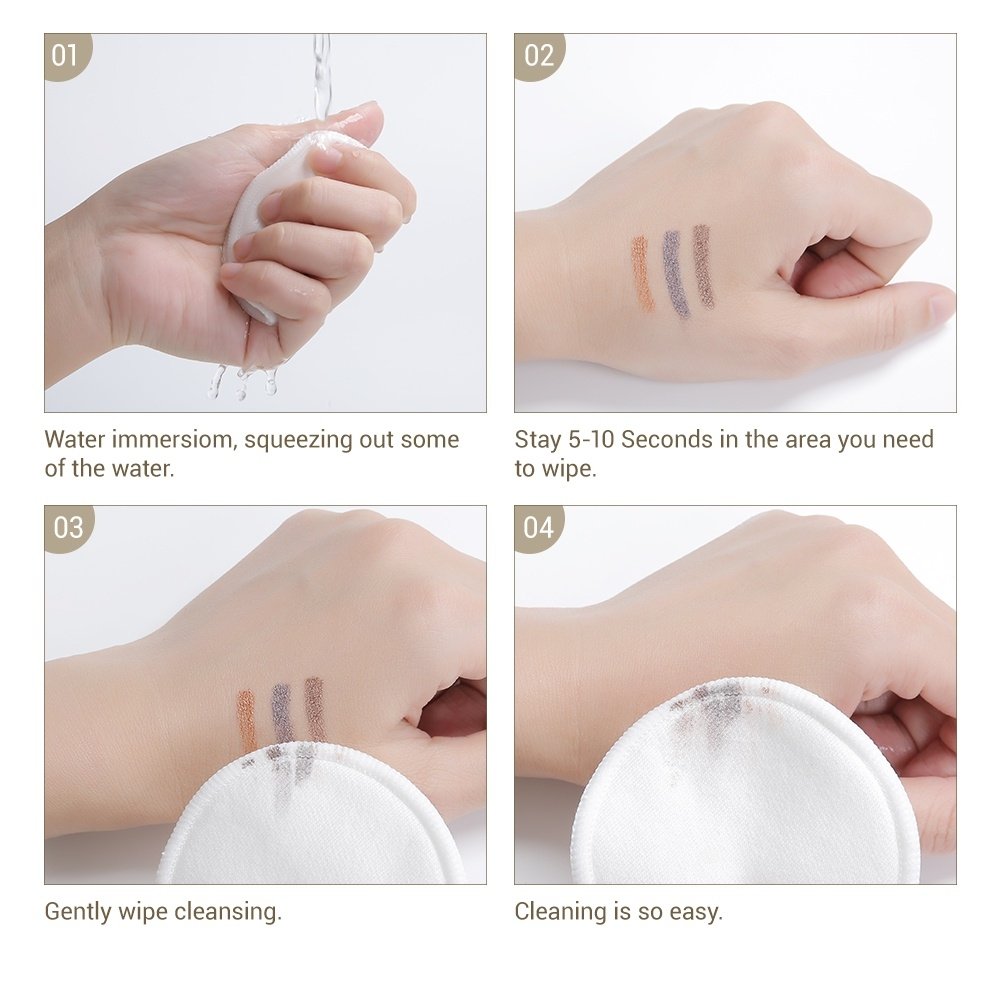 01

Water immersiom, squeezing out some of the water.

02

Stay 5-10 Seconds in the area you need to wipe.

03

Gently wipe cleansing.

04

Cleaning is so easy.